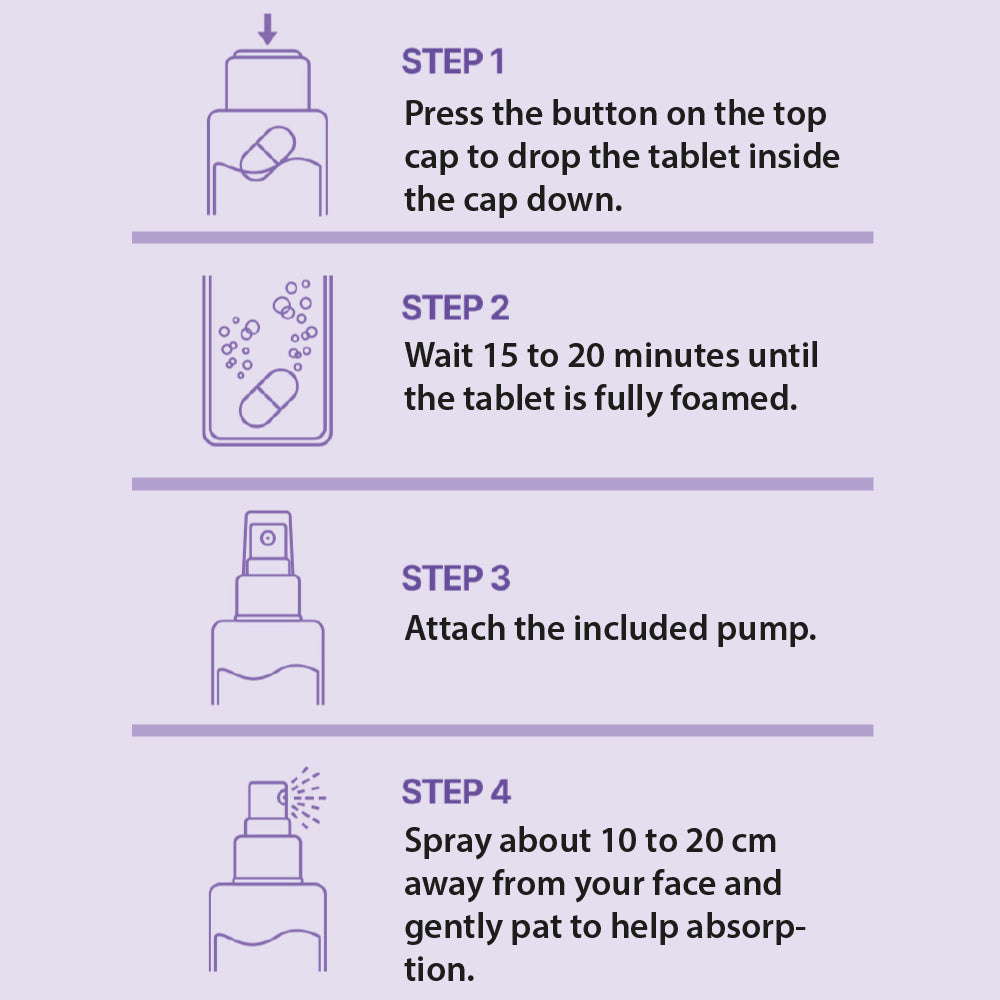 STEP 1
Press the button on the top cap to drop the tablet inside the cap down.

STEP 2
Wait 15 to 20 minutes until the tablet is fully foamed.

STEP 3
Attach the included pump.

STEP 4
Spray about 10 to 20 cm away from your face and gently pat to help absorption.